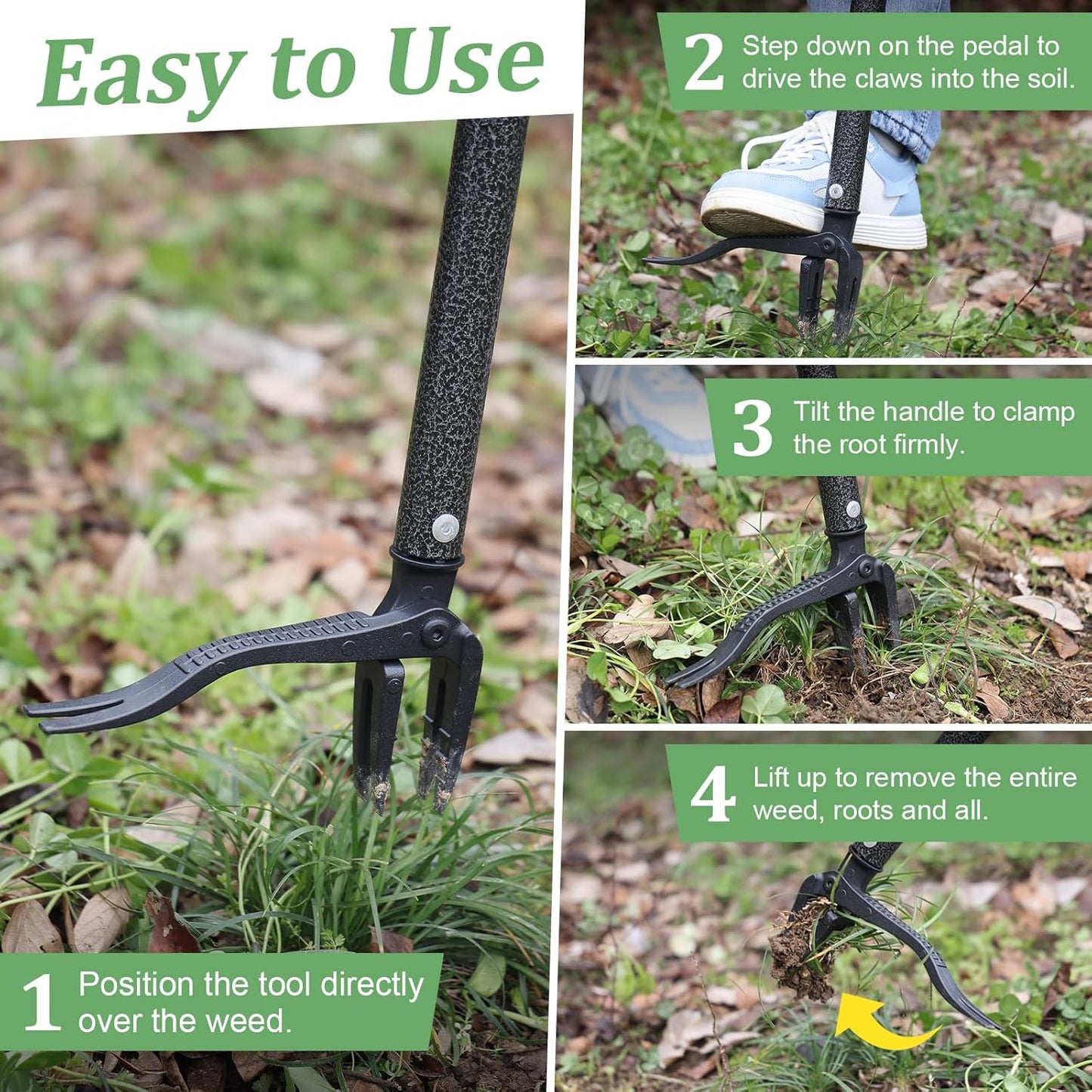 Easy to Use

1 Position the tool directly over the weed.

2 Step down on the pedal to drive the claws into the soil.

3 Tilt the handle to clamp the root firmly.

4 Lift up to remove the entire weed, roots and all.