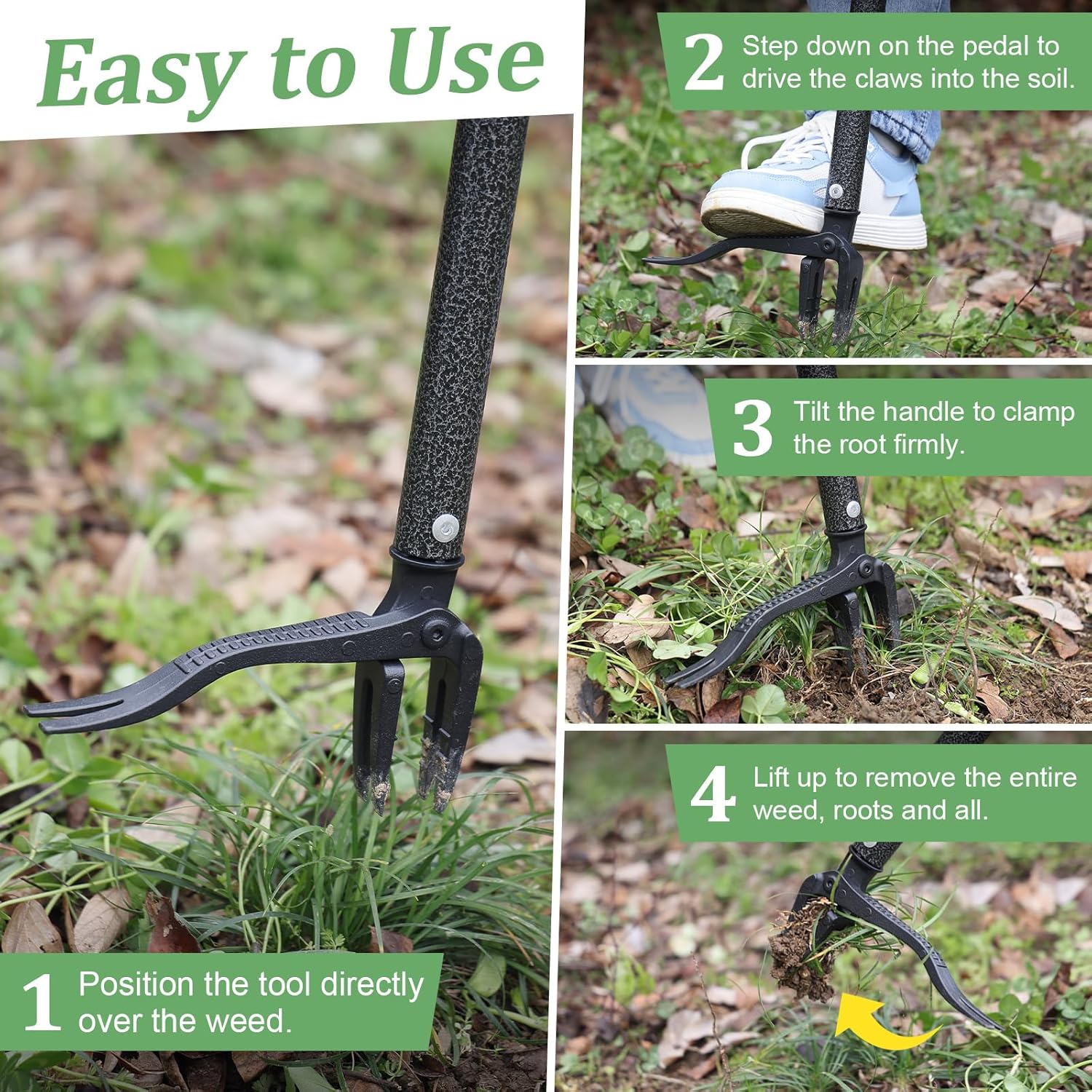 Easy to Use

1 Position the tool directly over the weed.

2 Step down on the pedal to drive the claws into the soil.

3 Tilt the handle to clamp the root firmly.

4 Lift up to remove the entire weed, roots and all.