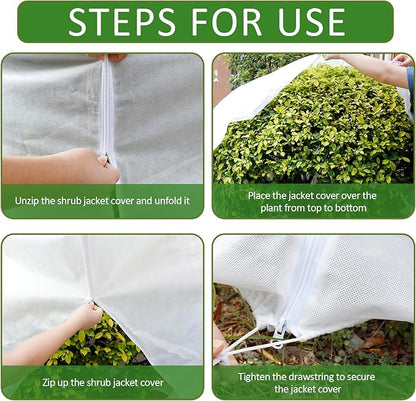 STEPS FOR USE

Unzip the shrub jacket cover and unfold it

Place the jacket cover over the plant from top to bottom

Zip up the shrub jacket cover

Tighten the drawstring to secure the jacket cover