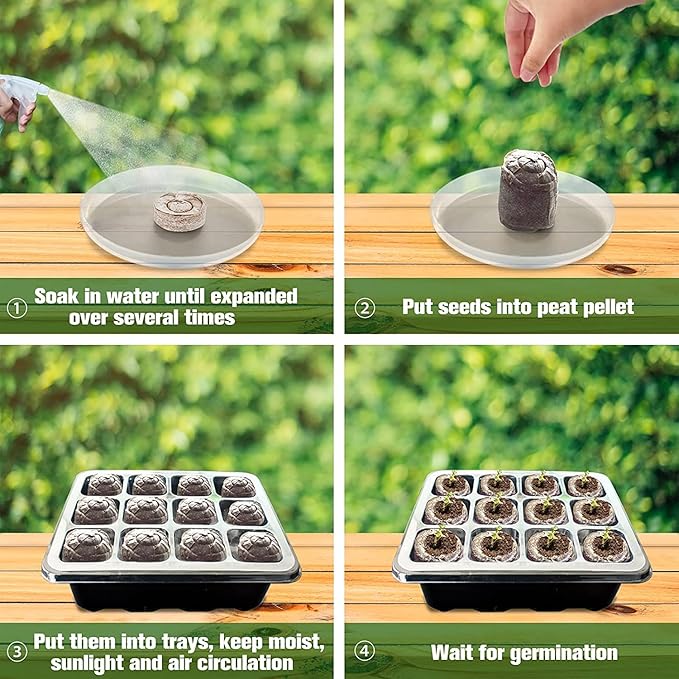 ① Soak in water until expanded over several times

② Put seeds into peat pellet

③ Put them into trays, keep moist, sunlight and air circulation

④ Wait for germination