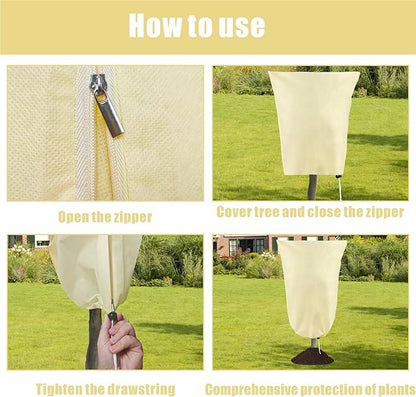 How to use

Open the zipper

Cover tree and close the zipper

Tighten the drawstring

Comprehensive protection of plants