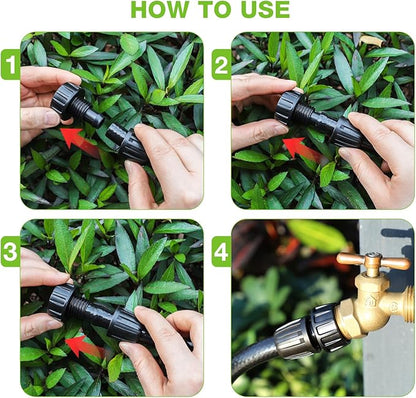 HOW TO USE

1

2

3

4