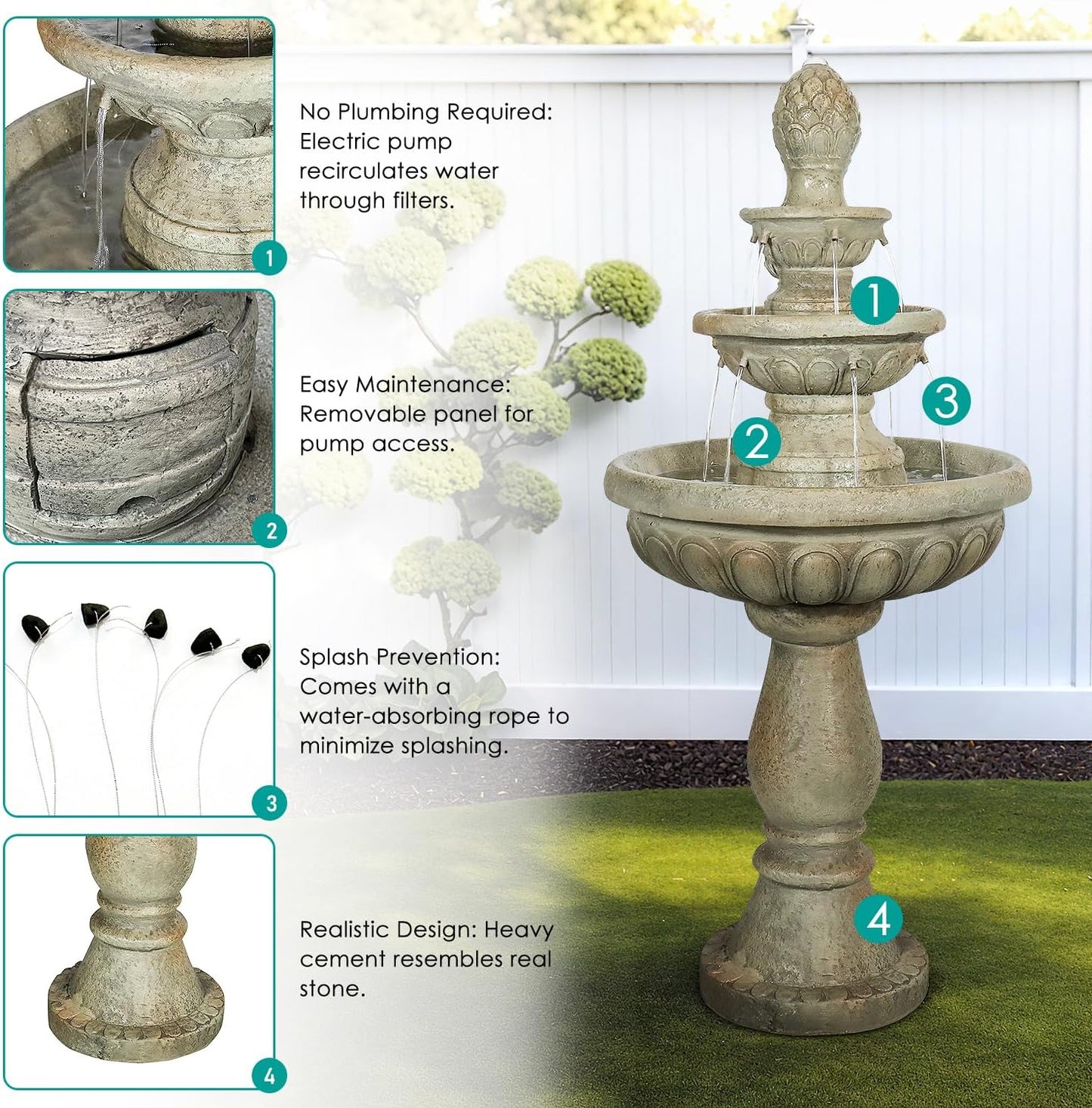 1

No Plumbing Required: Electric pump recirculates water through filters.

2

Easy Maintenance: Removable panel for pump access.

3

Splash Prevention: Comes with a water-absorbing rope to minimize splashing.

4

Realistic Design: Heavy cement resembles real stone.

1

2

3

4