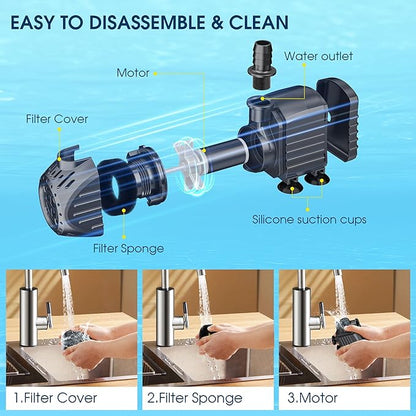 EASY TO DISASSEMBLE & CLEAN

Water outlet

Motor

Filter Cover

Silicone suction cups

Filter Sponge

1.Filter Cover

2.Filter Sponge

3.Motor