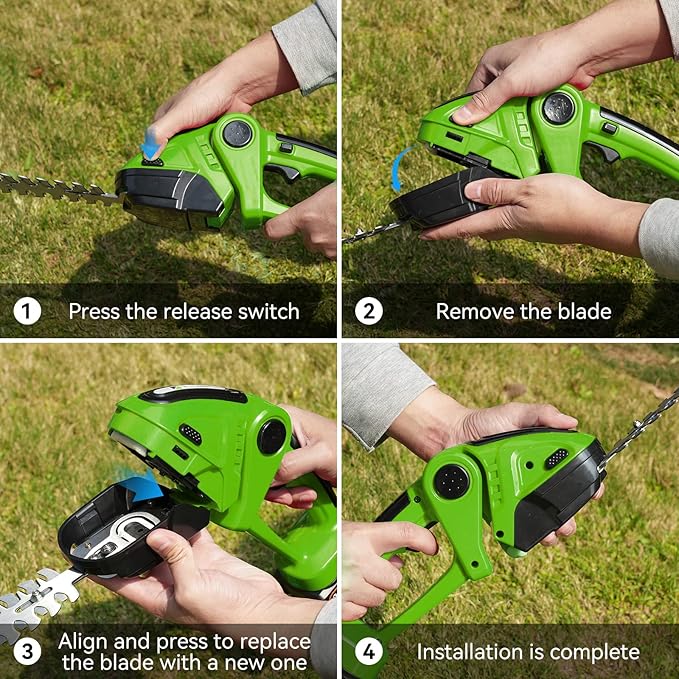 1 Press the release switch

2 Remove the blade

3 Align and press to replace the blade with a new one

4 Installation is complete