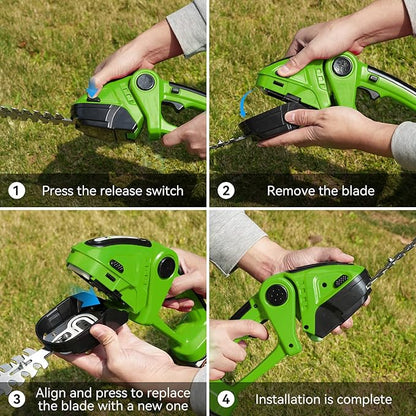 1 Press the release switch

2 Remove the blade

3 Align and press to replace the blade with a new one

4 Installation is complete