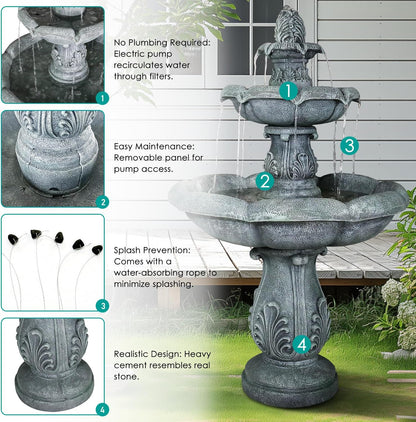 1

No Plumbing Required: Electric pump recirculates water through filters.

2

Easy Maintenance: Removable panel for pump access.

3

Splash Prevention: Comes with a water-absorbing rope to minimize splashing.

4

Realistic Design: Heavy cement resembles real stone.

1

3

2

4