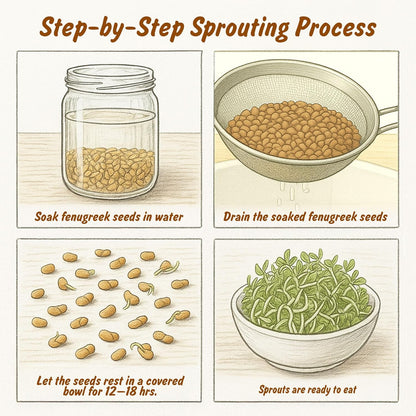 Step-by-Step Sprouting Process

Soak fenugreek seeds in water

Drain the soaked fenugreek seeds

Let the seeds rest in a covered bowl for 12–18 hrs.

Sprouts are ready to eat