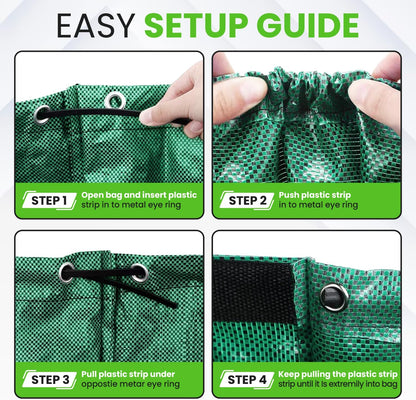 EASY SETUP GUIDE

STEP 1 Open bag and insert plastic strip in to metal eye ring

STEP 2 Push plastic strip in to metal eye ring

STEP 3 Pull plastic strip under oppostie metar eye ring

STEP 4 Keep pulling the plastic strip strip until it is extremily into bag