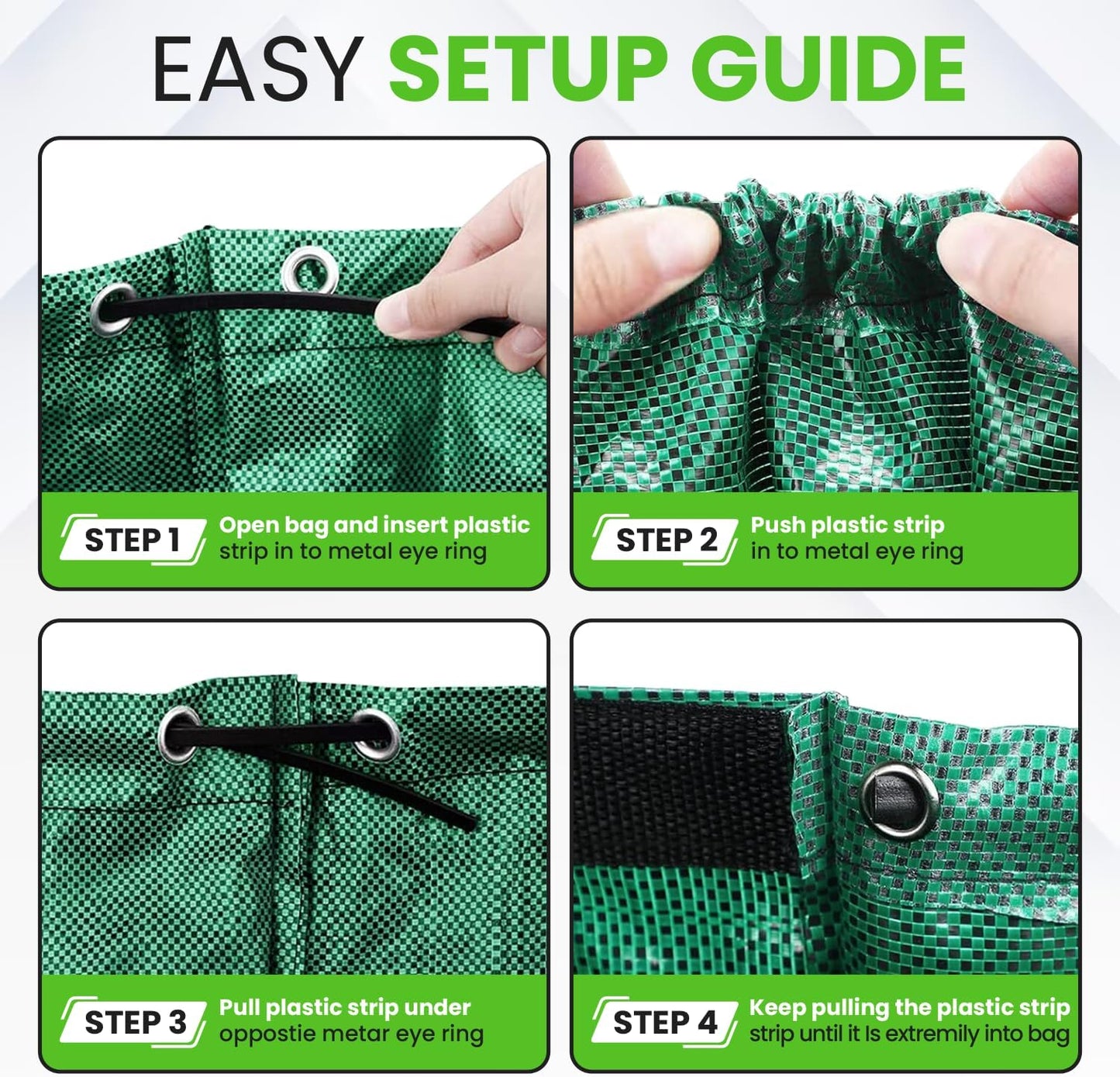 EASY SETUP GUIDE

STEP 1 Open bag and insert plastic strip in to metal eye ring

STEP 2 Push plastic strip in to metal eye ring

STEP 3 Pull plastic strip under oppostie metar eye ring

STEP 4 Keep pulling the plastic strip strip until it Is extremily into bag