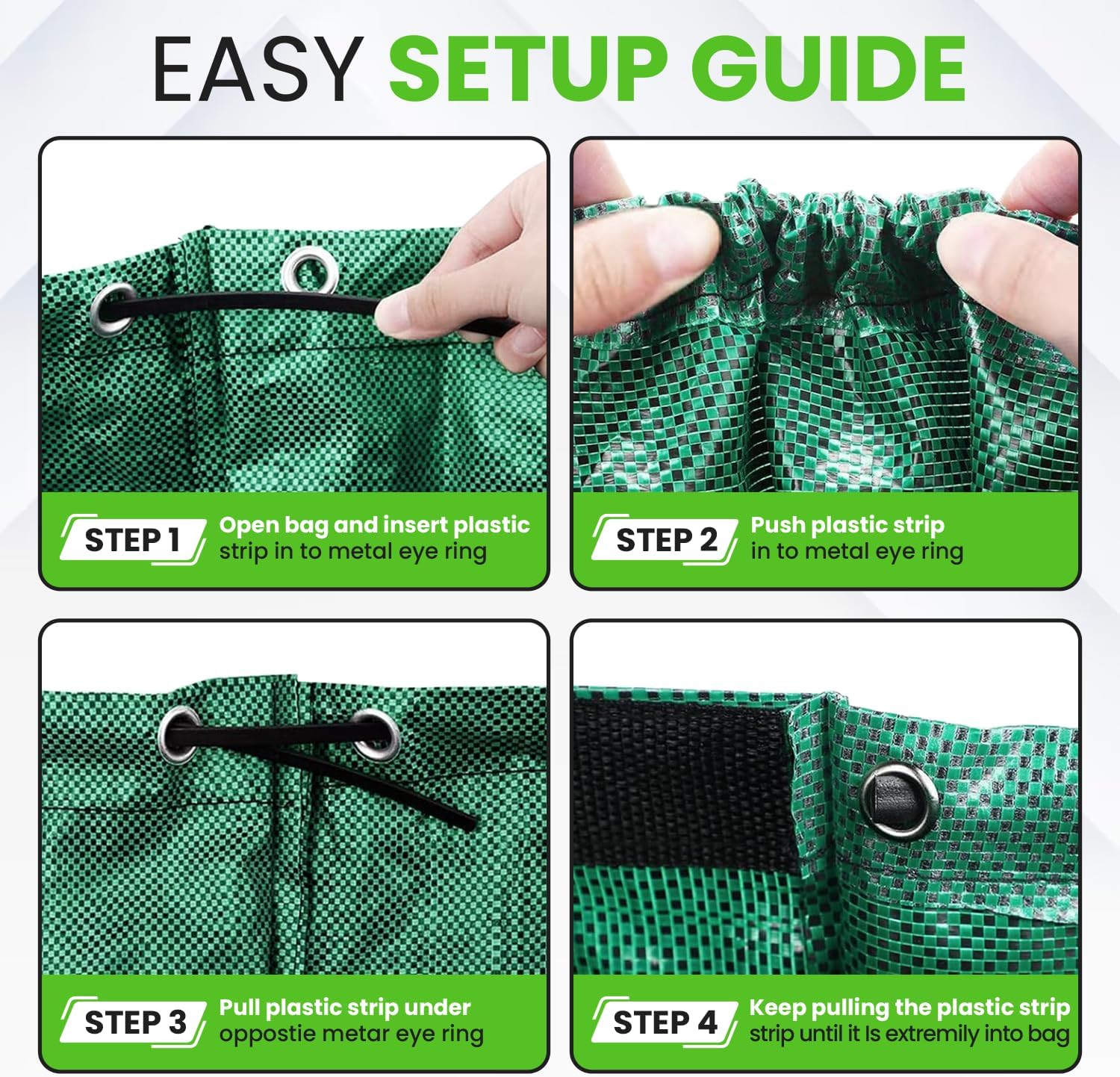 EASY SETUP GUIDE

STEP 1 Open bag and insert plastic strip in to metal eye ring

STEP 2 Push plastic strip in to metal eye ring

STEP 3 Pull plastic strip under oppostie metar eye ring

STEP 4 Keep pulling the plastic strip strip until it Is extremily into bag