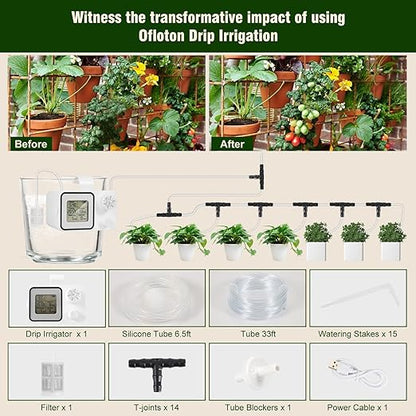 Witness the transformative impact of using Ofloton Drip Irrigation

Before

After

Drip Irrigator x 1

Silicone Tube 6.5ft

Tube 33ft

Watering Stakes x 15

Filter x 1

T-joints x 14

Tube Blockers x 1

Power Cable x 1