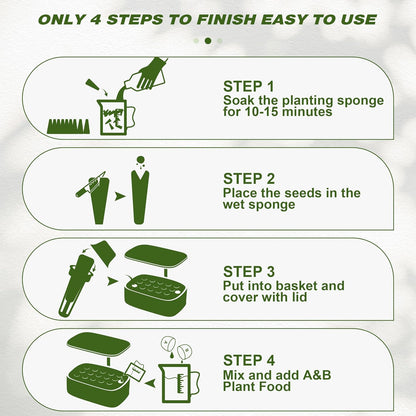 ONLY 4 STEPS TO FINISH EASY TO USE

STEP 1
Soak the planting sponge for 10-15 minutes

STEP 2
Place the seeds in the wet sponge

STEP 3
Put into basket and cover with lid

STEP 4
Mix and add A&B Plant Food