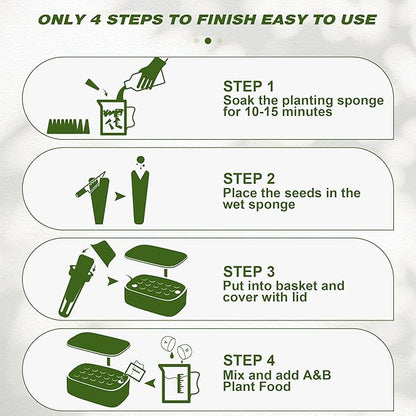 ONLY 4 STEPS TO FINISH EASY TO USE

STEP 1
Soak the planting sponge for 10-15 minutes

STEP 2
Place the seeds in the wet sponge

STEP 3
Put into basket and cover with lid

STEP 4
Mix and add A&B Plant Food