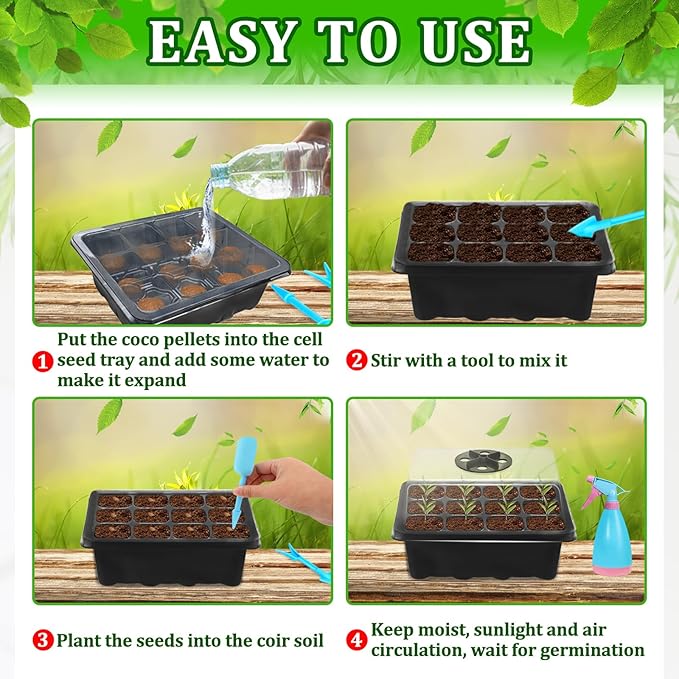 EASY TO USE

1 Put the coco pellets into the cell seed tray and add some water to make it expand

2 Stir with a tool to mix it

3 Plant the seeds into the coir soil

4 Keep moist, sunlight and air circulation, wait for germination