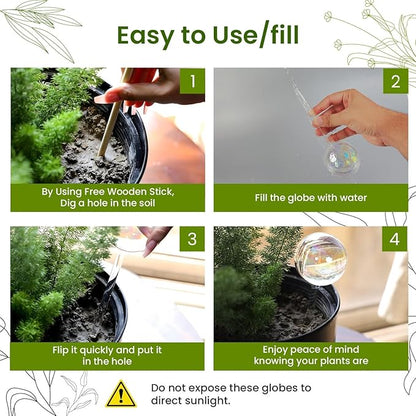 Easy to Use/fill

1

By Using Free Wooden Stick, Dig a hole in the soil

2

Fill the globe with water

3

Flip it quickly and put it in the hole

4

Enjoy peace of mind knowing your plants are

Do not expose these globes to direct sunlight.