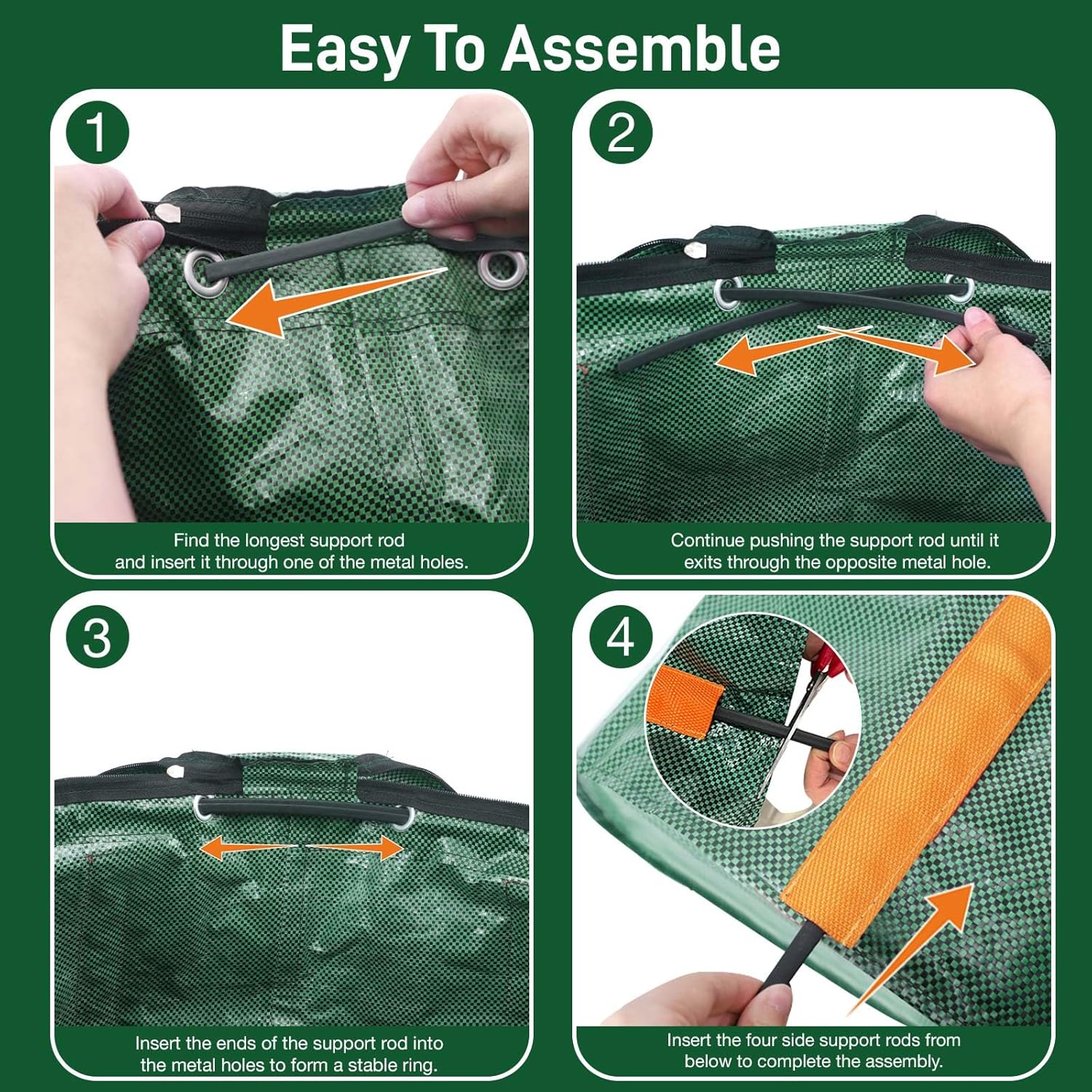 Easy To Assemble

1

Find the longest support rod and insert it through one of the metal holes.

2

Continue pushing the support rod until it exits through the opposite metal hole.

3

Insert the ends of the support rod into the metal holes to form a stable ring.

4

Insert the four side support rods from below to complete the assembly.