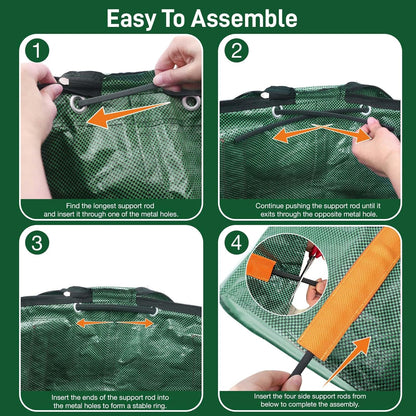 Easy To Assemble

1

Find the longest support rod and insert it through one of the metal holes.

2

Continue pushing the support rod until it exits through the opposite metal hole.

3

Insert the ends of the support rod into the metal holes to form a stable ring.

4

Insert the four side support rods from below to complete the assembly.