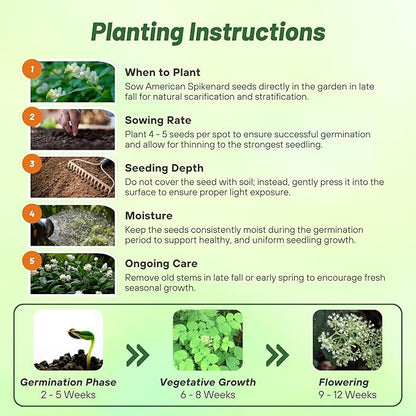 Planting Instructions

1
When to Plant
Sow American Spikenard seeds directly in the garden in late fall for natural scarification and stratification.

2
Sowing Rate
Plant 4 - 5 seeds per spot to ensure successful germination and allow for thinning to the strongest seedling.

3
Seeding Depth
Do not cover the seed with soil; instead, gently press it into the surface to ensure proper light exposure.

4
Moisture
Keep the seeds consistently moist during the germination period to support healthy, and uniform seedling growth.

5
Ongoing Care
Remove old stems in late fall or early spring to encourage fresh seasonal growth.

Germination Phase
2 - 5 Weeks

Vegetative Growth
6 - 8 Weeks

Flowering
9 - 12 Weeks