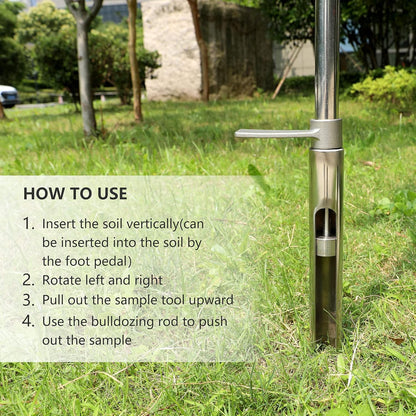 HOW TO USE

1. Insert the soil vertically(can be inserted into the soil by the foot pedal)
2. Rotate left and right
3. Pull out the sample tool upward
4. Use the bulldozing rod to push out the sample