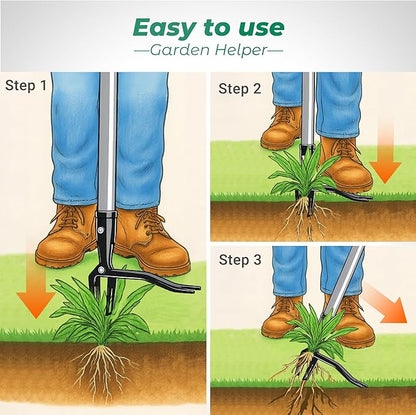 Easy to use
—Garden Helper—

Step 1

Step 2

Step 3