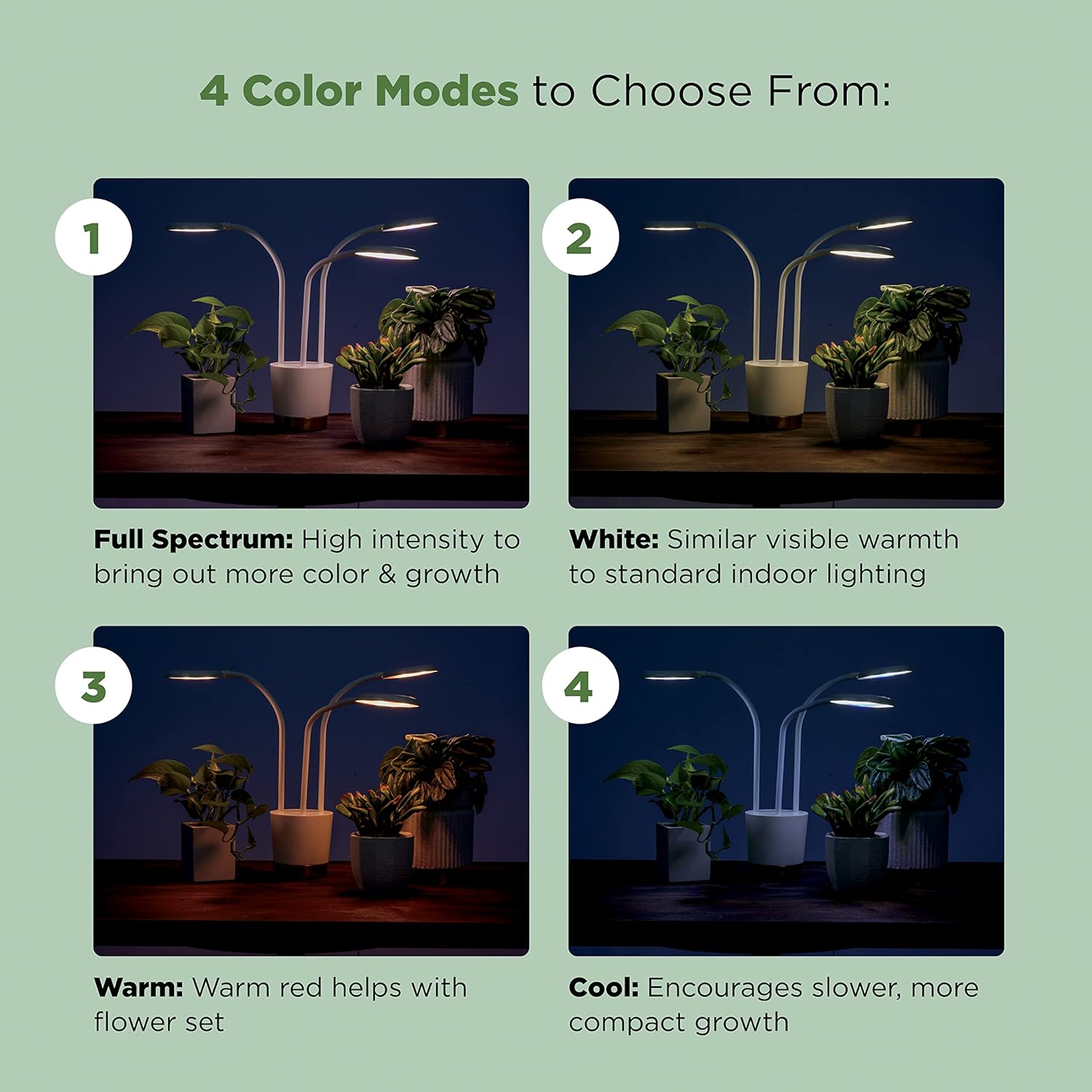 4 Color Modes to Choose From:

1

Full Spectrum: High intensity to bring out more color & growth

2

White: Similar visible warmth to standard indoor lighting

3

Warm: Warm red helps with flower set

4

Cool: Encourages slower, more compact growth