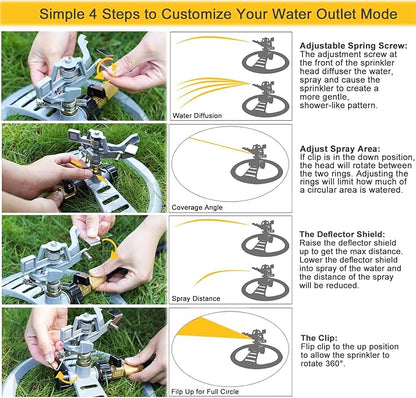 Simple 4 Steps to Customize Your Water Outlet Mode

Water Diffusion

Adjustable Spring Screw:
The adjustment screw at the front of the sprinkler head diffuser the water, spray and cause the sprinkler to create a more gentle, shower-like pattern.

Coverage Angle

Adjust Spray Area:
If clip is in the down position, the head will rotate between the two rings. Adjusting the rings will limit how much of a circular area is watered.

Spray Distance

The Deflector Shield:
Raise the deflector shield up to get the max distance. Lower the deflector shield into spray of the water and the distance of the spray will be reduced.

Filp Up for Full Circle

The Clip:
Flip clip to the up position to allow the sprinkler to rotate 360°.