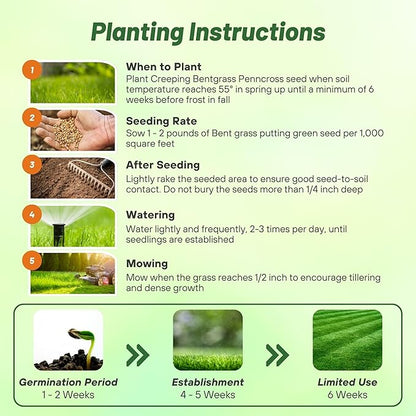 Planting Instructions

1
When to Plant
Plant Creeping Bentgrass Penncross seed when soil temperature reaches 55° in spring up until a minimum of 6 weeks before frost in fall

2
Seeding Rate
Sow 1 - 2 pounds of Bent grass putting green seed per 1,000 square feet

3
After Seeding
Lightly rake the seeded area to ensure good seed-to-soil contact. Do not bury the seeds more than 1/4 inch deep

4
Watering
Water lightly and frequently, 2-3 times per day, until seedlings are established

5
Mowing
Mow when the grass reaches 1/2 inch to encourage tillering and dense growth

Germination Period
1 - 2 Weeks

Establishment
4 - 5 Weeks

Limited Use
6 Weeks