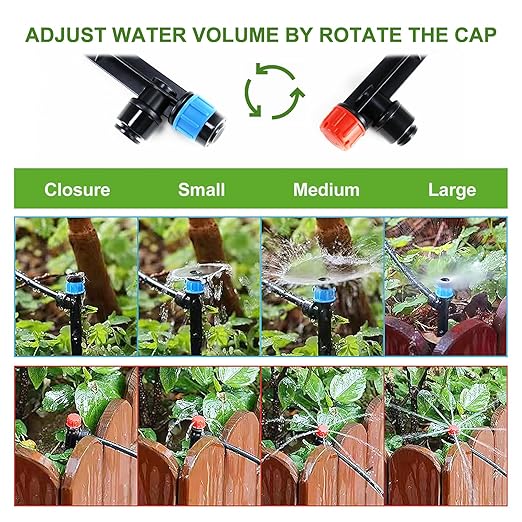 ADJUST WATER VOLUME BY ROTATE THE CAP

Closure Small Medium Large