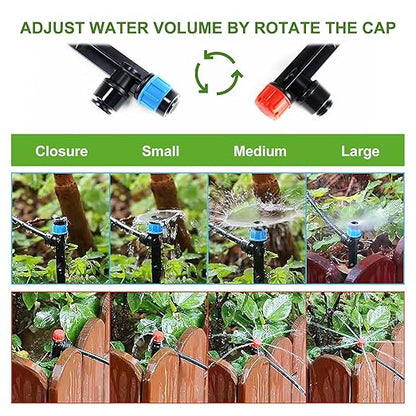 ADJUST WATER VOLUME BY ROTATE THE CAP

Closure Small Medium Large