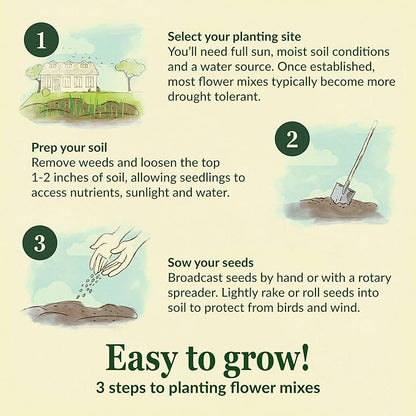 1

Select your planting site
You'll need full sun, moist soil conditions and a water source. Once established, most flower mixes typically become more drought tolerant.

2

Prep your soil
Remove weeds and loosen the top 1-2 inches of soil, allowing seedlings to access nutrients, sunlight and water.

3

Sow your seeds
Broadcast seeds by hand or with a rotary spreader. Lightly rake or roll seeds into soil to protect from birds and wind.

Easy to grow!
3 steps to planting flower mixes