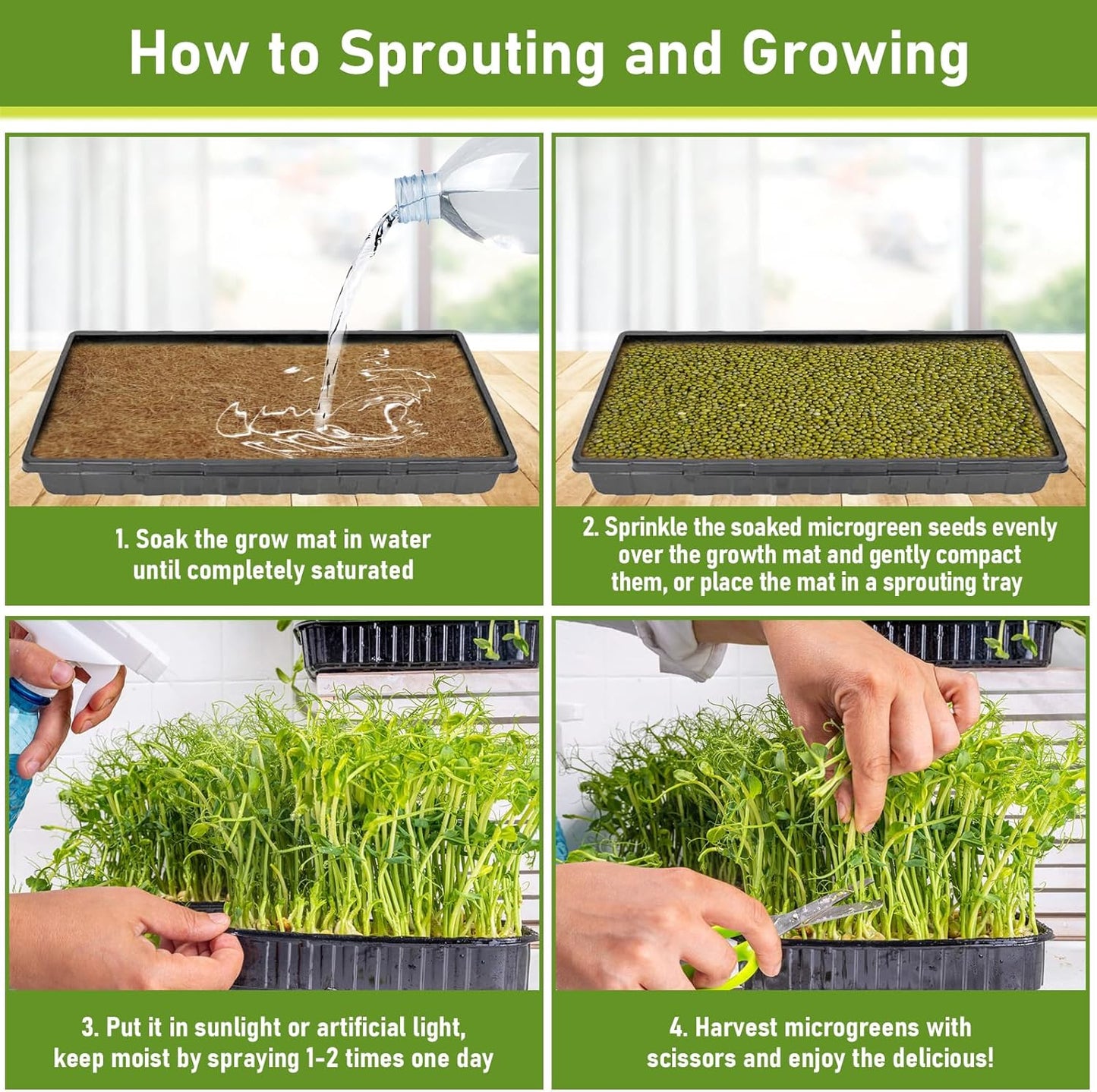 How to Sprouting and Growing

1. Soak the grow mat in water until completely saturated

2. Sprinkle the soaked microgreen seeds evenly over the growth mat and gently compact them, or place the mat in a sprouting tray

3. Put it in sunlight or artificial light, keep moist by spraying 1-2 times one day

4. Harvest microgreens with scissors and enjoy the delicious!