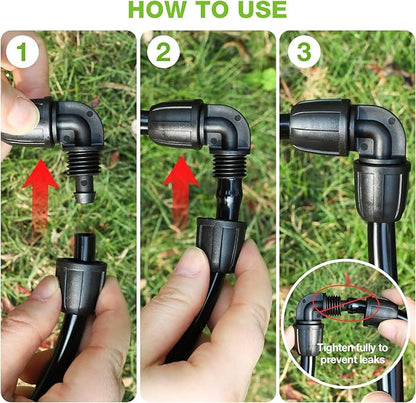 HOW TO USE

1

2

3

Tighten fully to prevent leaks