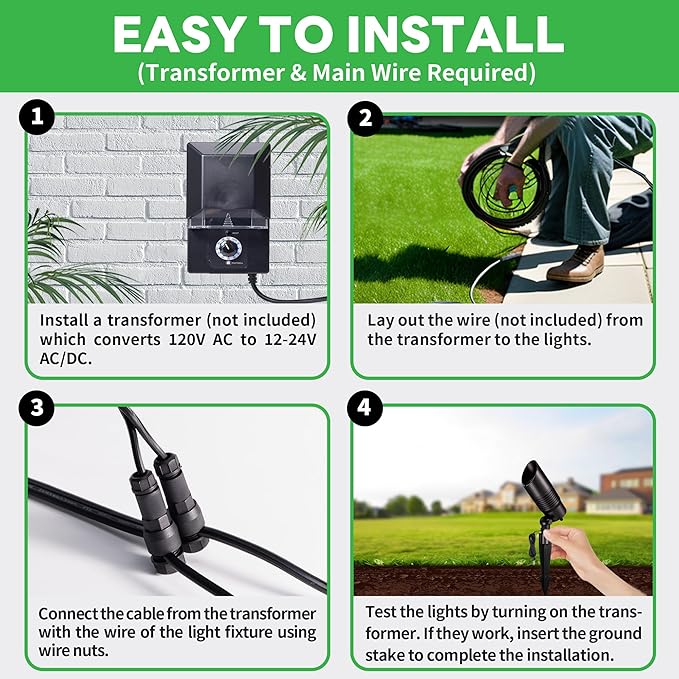 EASY TO INSTALL
(Transformer & Main Wire Required)

1

Install a transformer (not included) which converts 120V AC to 12-24V AC/DC.

2

Lay out the wire (not included) from the transformer to the lights.

3

Connect the cable from the transformer with the wire of the light fixture using wire nuts.

4

Test the lights by turning on the transformer. If they work, insert the ground stake to complete the installation.