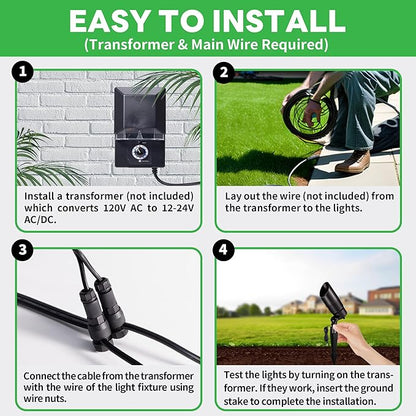 EASY TO INSTALL
(Transformer & Main Wire Required)

1

Install a transformer (not included) which converts 120V AC to 12-24V AC/DC.

2

Lay out the wire (not included) from the transformer to the lights.

3

Connect the cable from the transformer with the wire of the light fixture using wire nuts.

4

Test the lights by turning on the transformer. If they work, insert the ground stake to complete the installation.