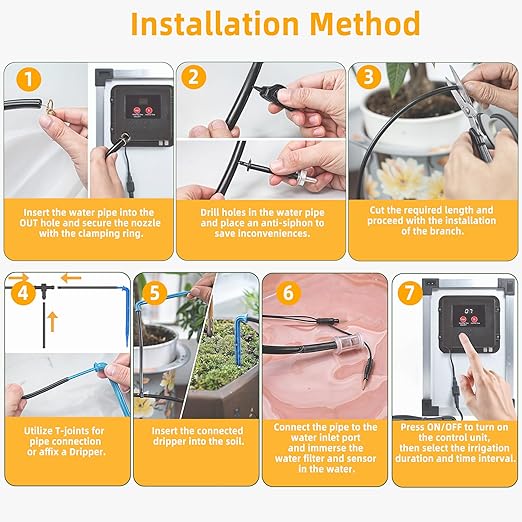 Installation Method

1

Insert the water pipe into the OUT hole and secure the nozzle with the clamping ring.

2

Drill holes in the water pipe and place an anti-siphon to save inconveniences.

3

Cut the required length and proceed with the installation of the branch.

4

Utilize T-joints for pipe connection or affix a Dripper.

5

Insert the connected dripper into the soil.

6

Connect the pipe to the water inlet port and immerse the water filter and sensor in the water.

7

Press ON/OFF to turn on the control unit, then select the irrigation duration and time interval.