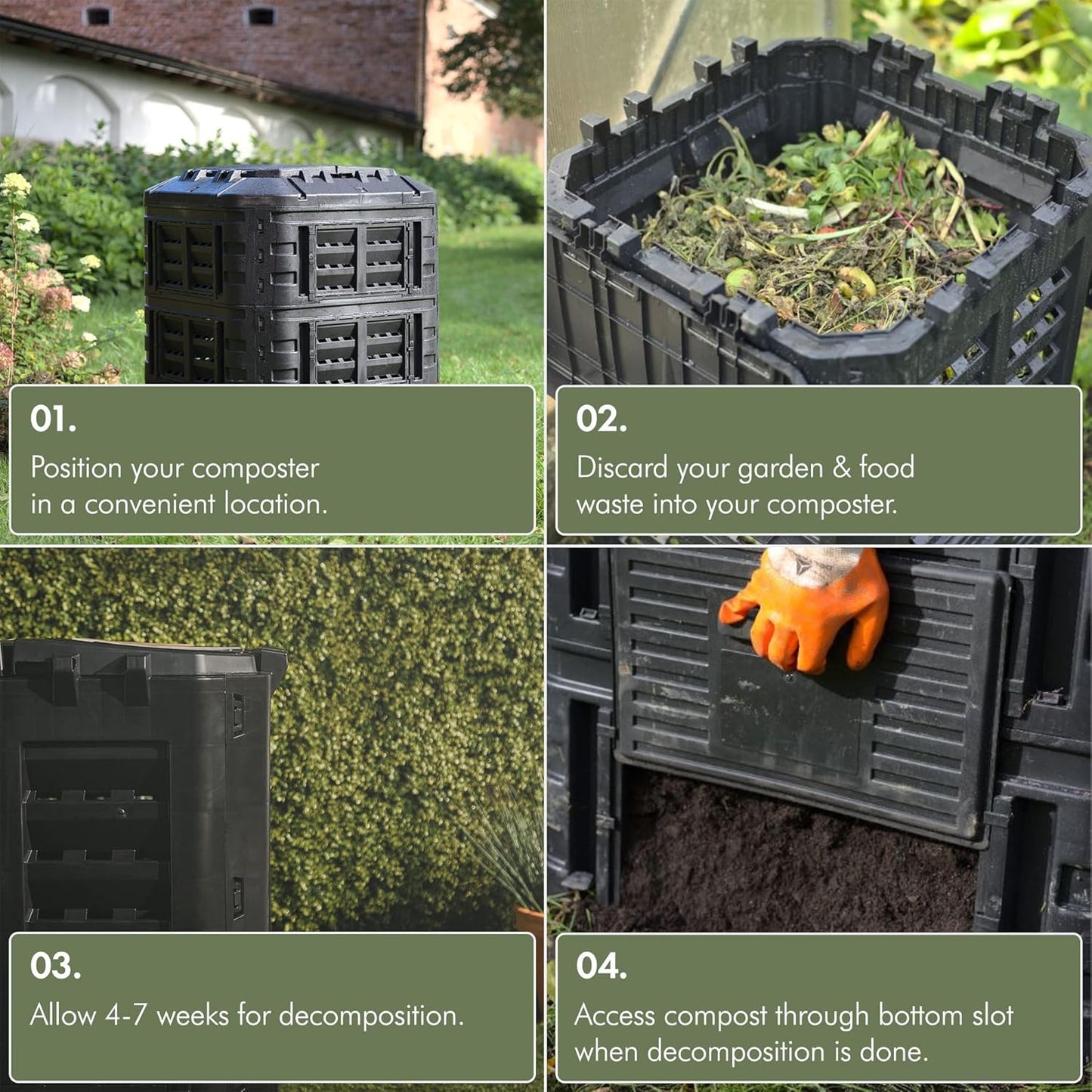 01.
Position your composter in a convenient location.

02.
Discard your garden & food waste into your composter.

03.
Allow 4-7 weeks for decomposition.

04.
Access compost through bottom slot when decomposition is done.