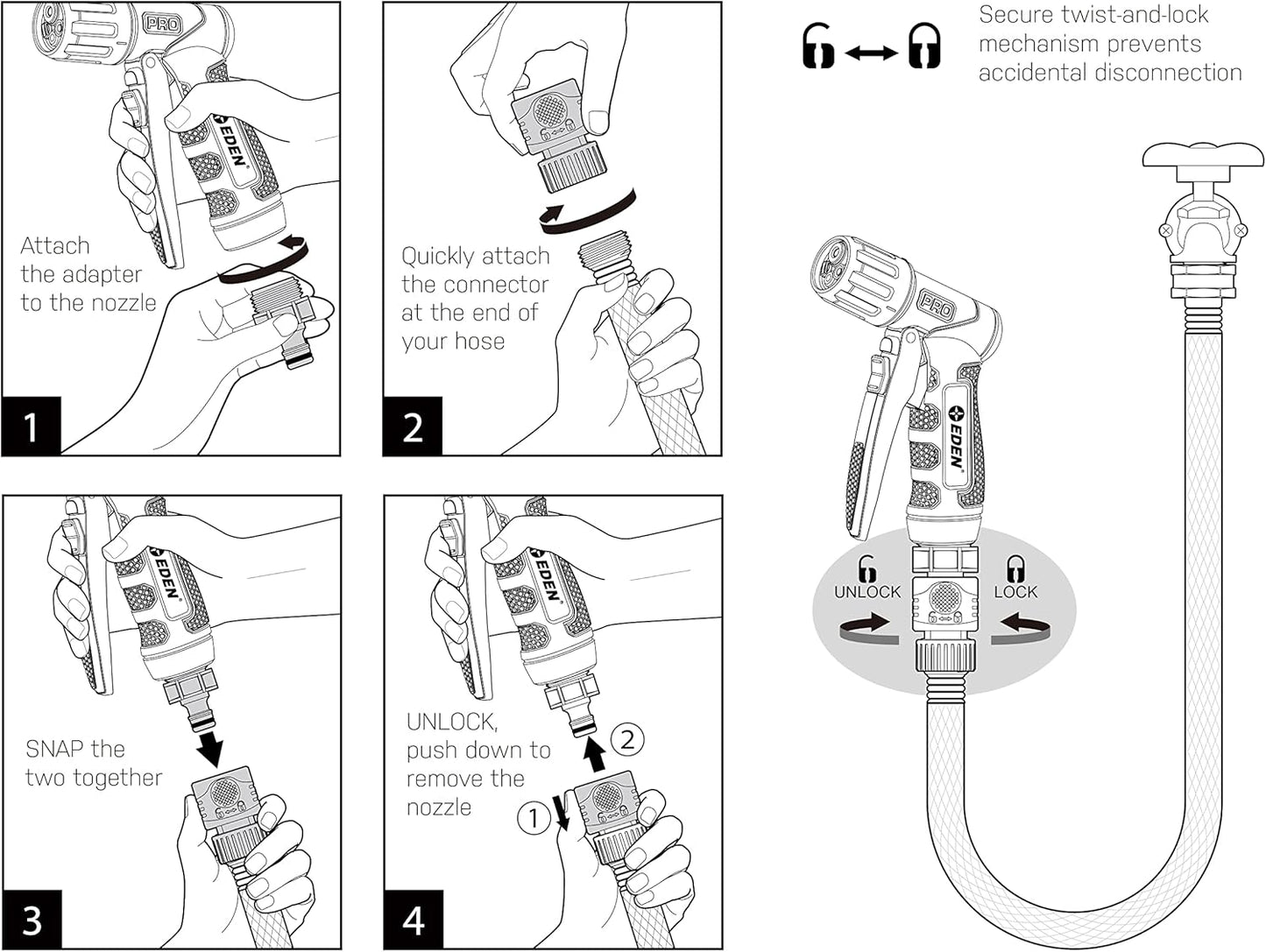 PRO

EDEN

Attach the adapter to the nozzle

1

Quickly attach the connector at the end of your hose

2

EDEN

SNAP the two together

3

EDEN

UNLOCK, push down to remove the nozzle

2

1

4

Secure twist-and-lock mechanism prevents accidental disconnection

PRO

EDEN

UNLOCK

LOCK