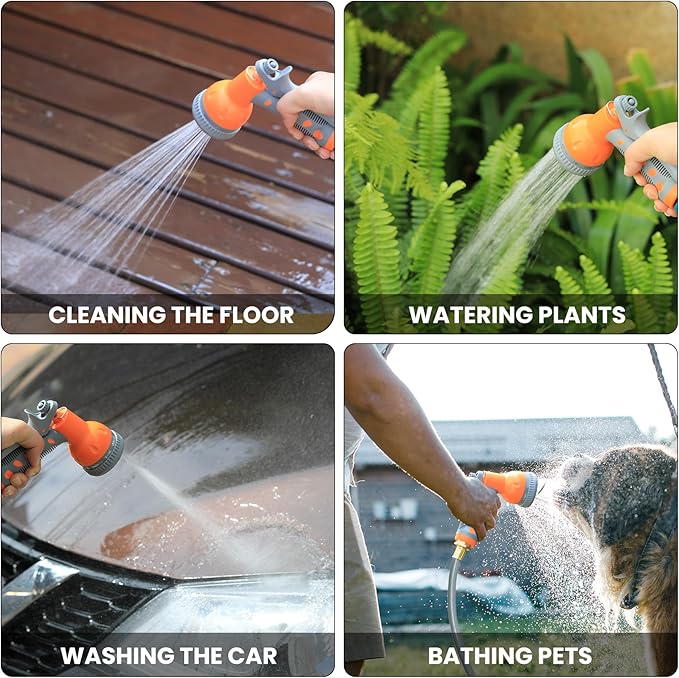 CLEANING THE FLOOR

WATERING PLANTS

WASHING THE CAR

BATHING PETS