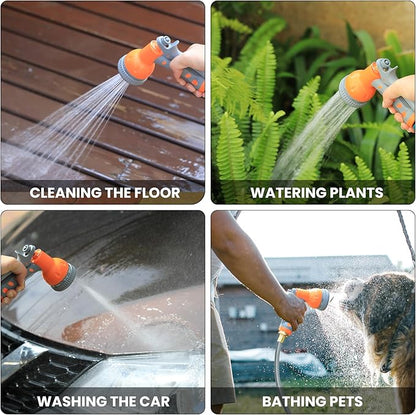 CLEANING THE FLOOR

WATERING PLANTS

WASHING THE CAR

BATHING PETS