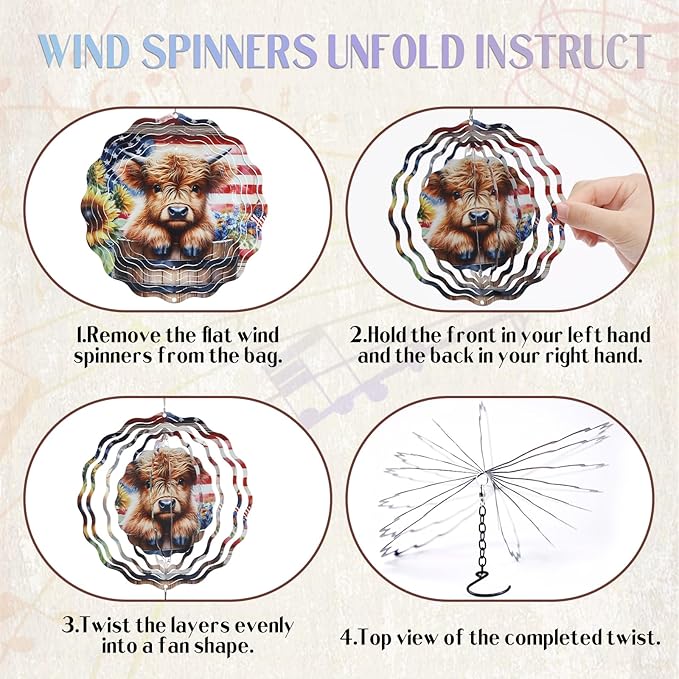 WIND SPINNERS UNFOLD INSTRUCT

1.Remove the flat wind spinners from the bag.

2.Hold the front in your left hand and the back in your right hand.

3.Twist the layers evenly into a fan shape.

4.Top view of the completed twist.