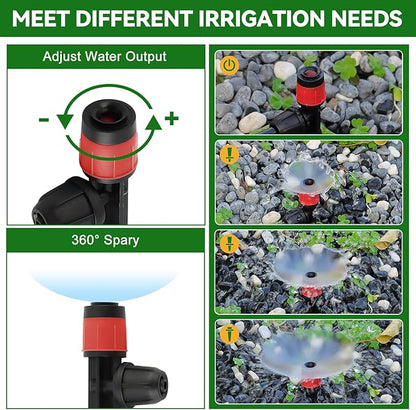 MEET DIFFERENT IRRIGATION NEEDS

Adjust Water Output

-

+

360° Spary