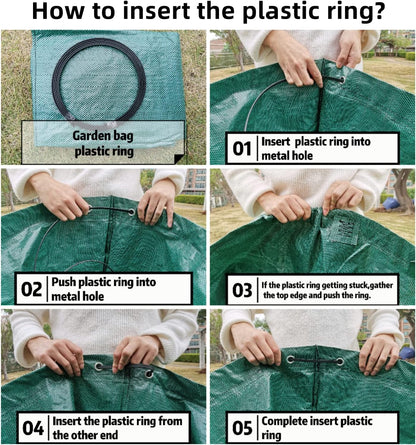 How to insert the plastic ring?

Garden bag plastic ring

01 Insert plastic ring into metal hole

02 Push plastic ring into metal hole

03 If the plastic ring getting stuck,gather the top edge and push the ring.

04 Insert the plastic ring from the other end

05 Complete insert plastic ring