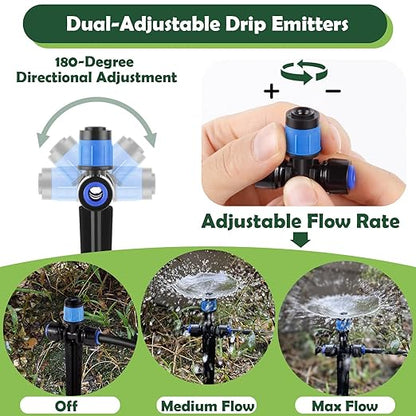 Dual-Adjustable Drip Emitters

180-Degree Directional Adjustment

+ −

Adjustable Flow Rate

Off

Medium Flow

Max Flow