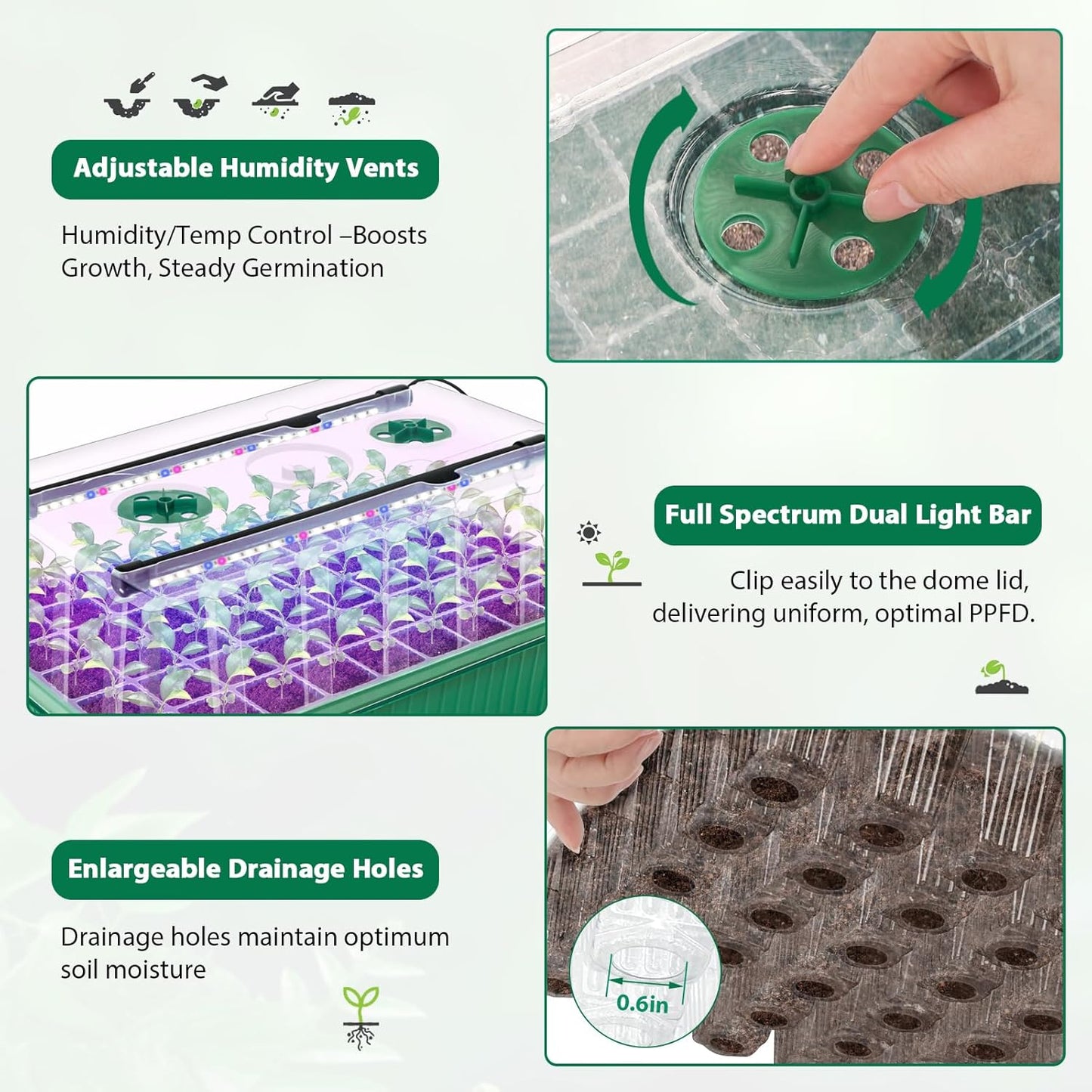 Adjustable Humidity Vents

Humidity/Temp Control –Boosts Growth, Steady Germination

Full Spectrum Dual Light Bar

Clip easily to the dome lid, delivering uniform, optimal PPFD.

Enlargeable Drainage Holes

Drainage holes maintain optimum soil moisture

0.6in