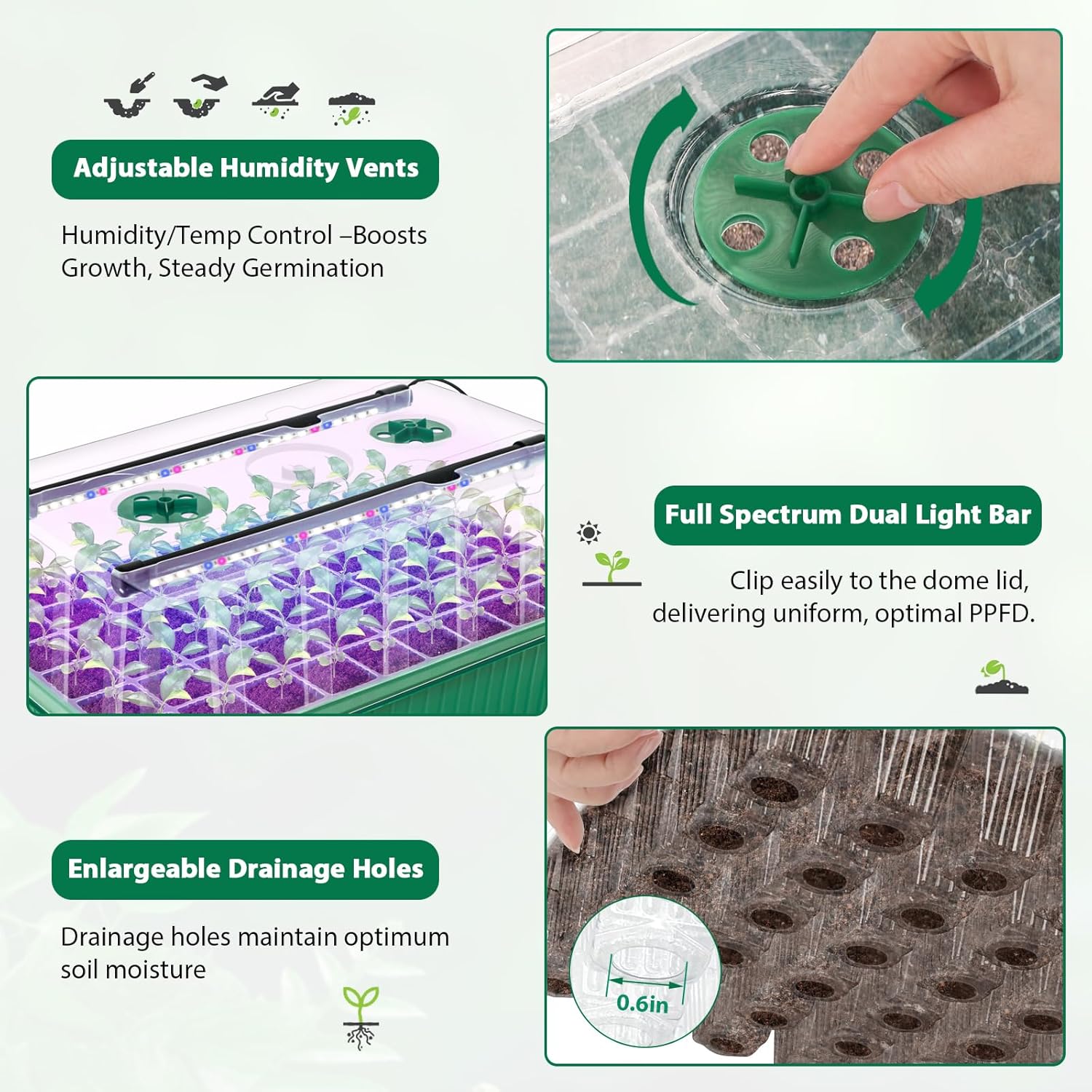 Adjustable Humidity Vents

Humidity/Temp Control –Boosts Growth, Steady Germination

Full Spectrum Dual Light Bar

Clip easily to the dome lid, delivering uniform, optimal PPFD.

Enlargeable Drainage Holes

Drainage holes maintain optimum soil moisture

0.6in