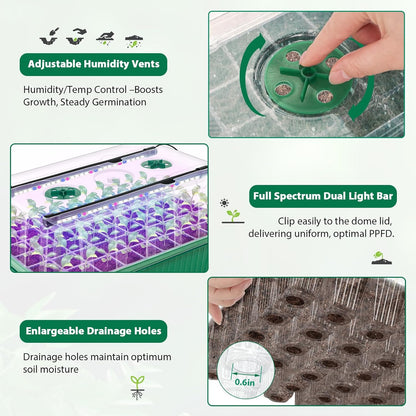 Adjustable Humidity Vents

Humidity/Temp Control –Boosts Growth, Steady Germination

Full Spectrum Dual Light Bar

Clip easily to the dome lid, delivering uniform, optimal PPFD.

Enlargeable Drainage Holes

Drainage holes maintain optimum soil moisture

0.6in