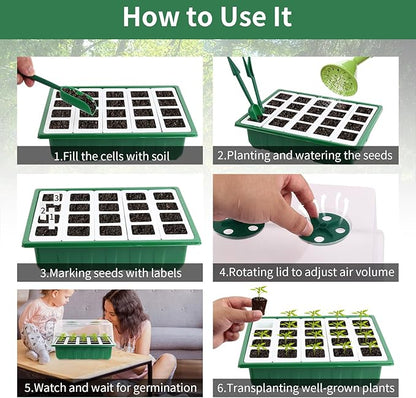 How to Use It

1.Fill the cells with soil

2.Planting and watering the seeds

3
2
1

3.Marking seeds with labels

4.Rotating lid to adjust air volume

5.Watch and wait for germination

6.Transplanting well-grown plants