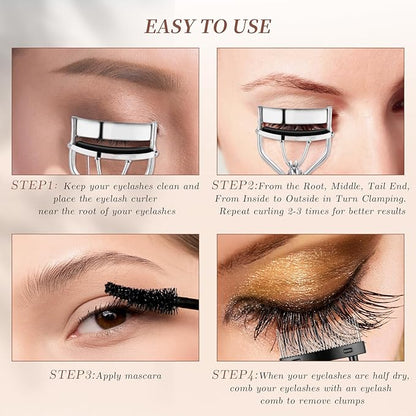 EASY TO USE

STEP1: Keep your eyelashes clean and place the eyelash curler near the root of your eyelashes

STEP2:From the Root, Middle, Tail End, From Inside to Outside in Turn Clamping. Repeat curling 2-3 times for better results

STEP3:Apply mascara

STEP4:When your eyelashes are half dry, comb your eyelashes with an eyelash comb to remove clumps