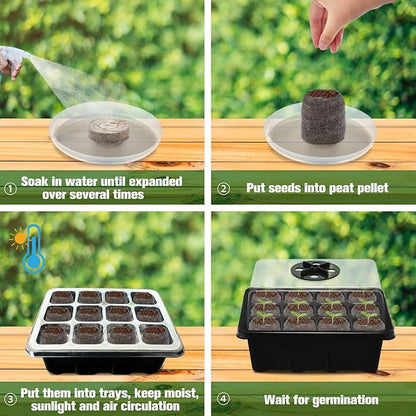 ① Soak in water until expanded over several times

② Put seeds into peat pellet

③ Put them into trays, keep moist, sunlight and air circulation

④ Wait for germination